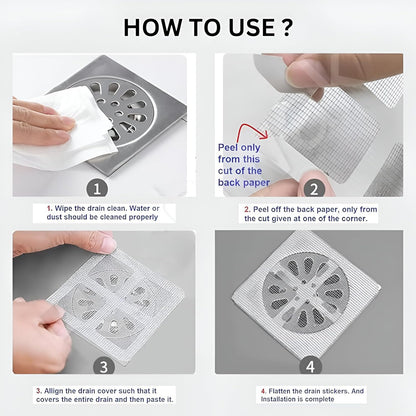 HOW TO USE ?

1

1. Wipe the drain clean. Water or dust should be cleaned properly

Peel only from this cut of the back paper

2

2. Peel off the back paper, only from the cut given at one of the corner.

3

3. Allign the drain cover such that it covers the entire drain and then paste it.

4

4. Flatten the drain stickers. And Installation is complete