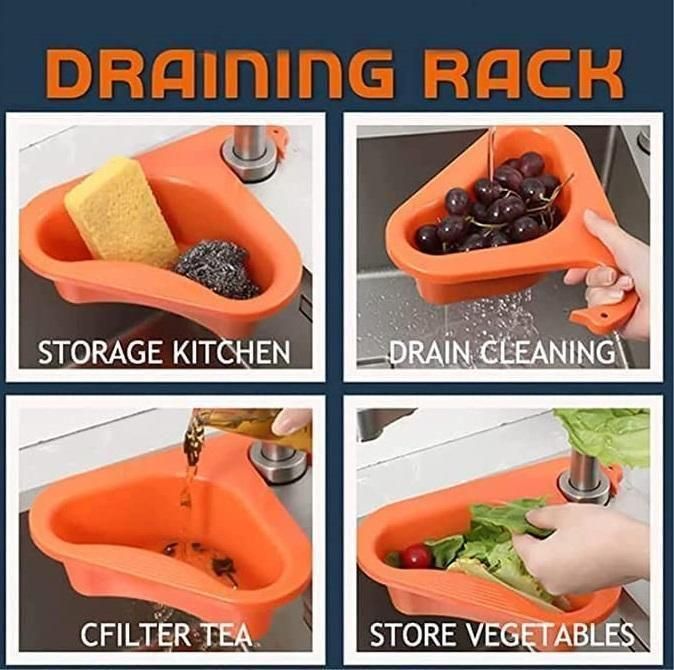 DRAINING RACK

STORAGE KITCHEN

DRAIN CLEANING

CFILTER TEA

STORE VEGETABLES