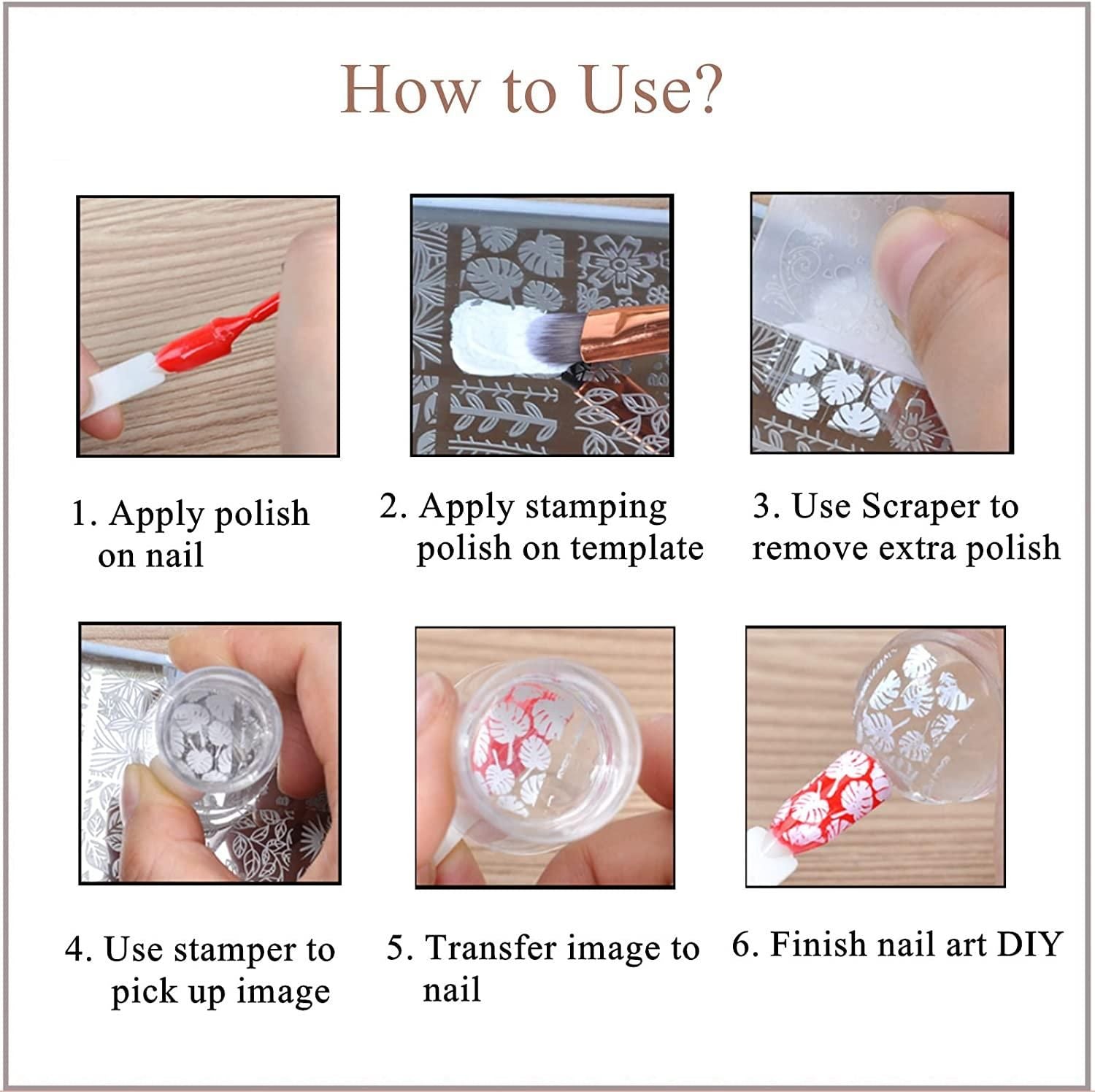 How to Use?

1. Apply polish on nail

2. Apply stamping polish on template

3. Use Scraper to remove extra polish

4. Use stamper to pick up image

5. Transfer image to nail

6. Finish nail art DIY