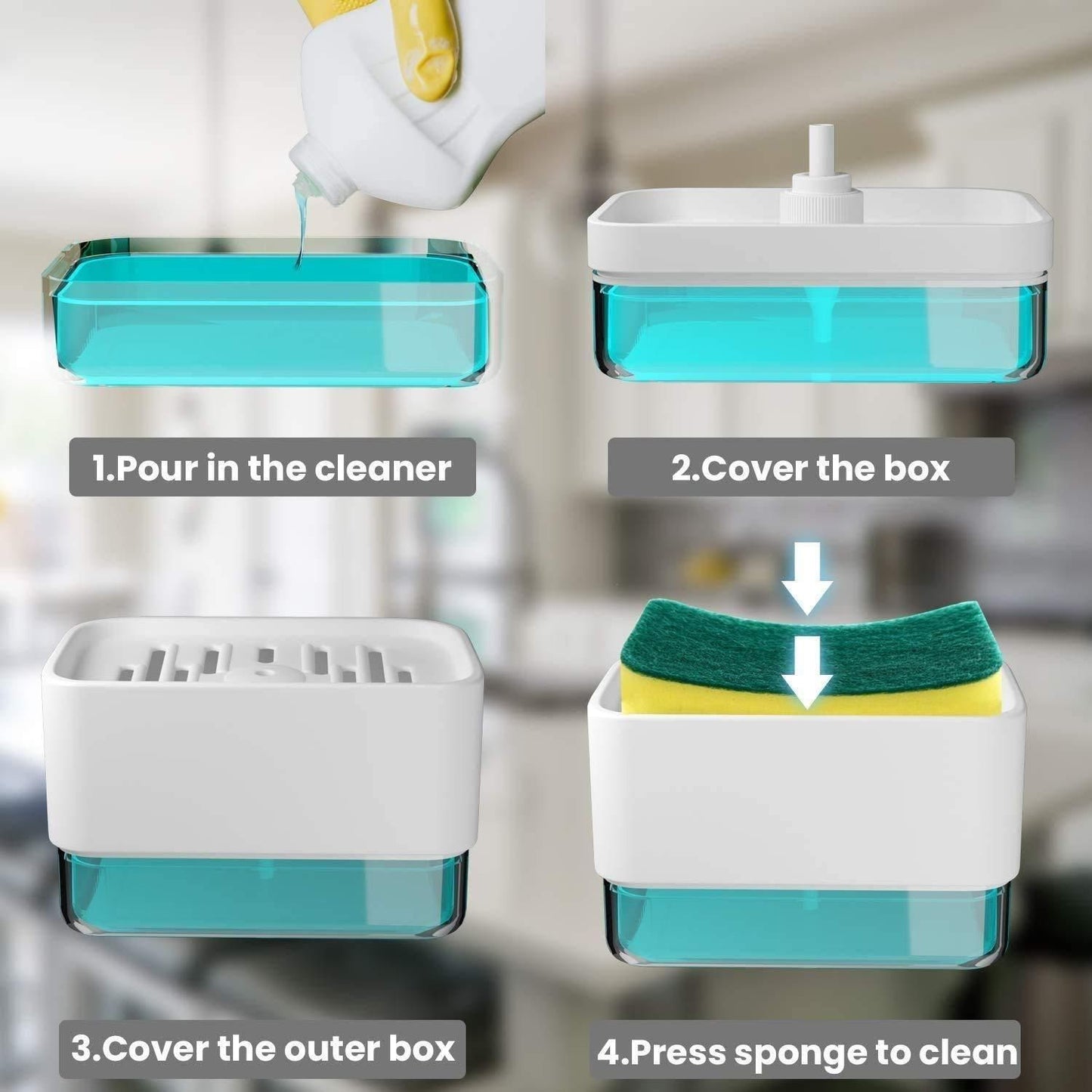 1.Pour in the cleaner

2.Cover the box

3.Cover the outer box

4.Press sponge to clean